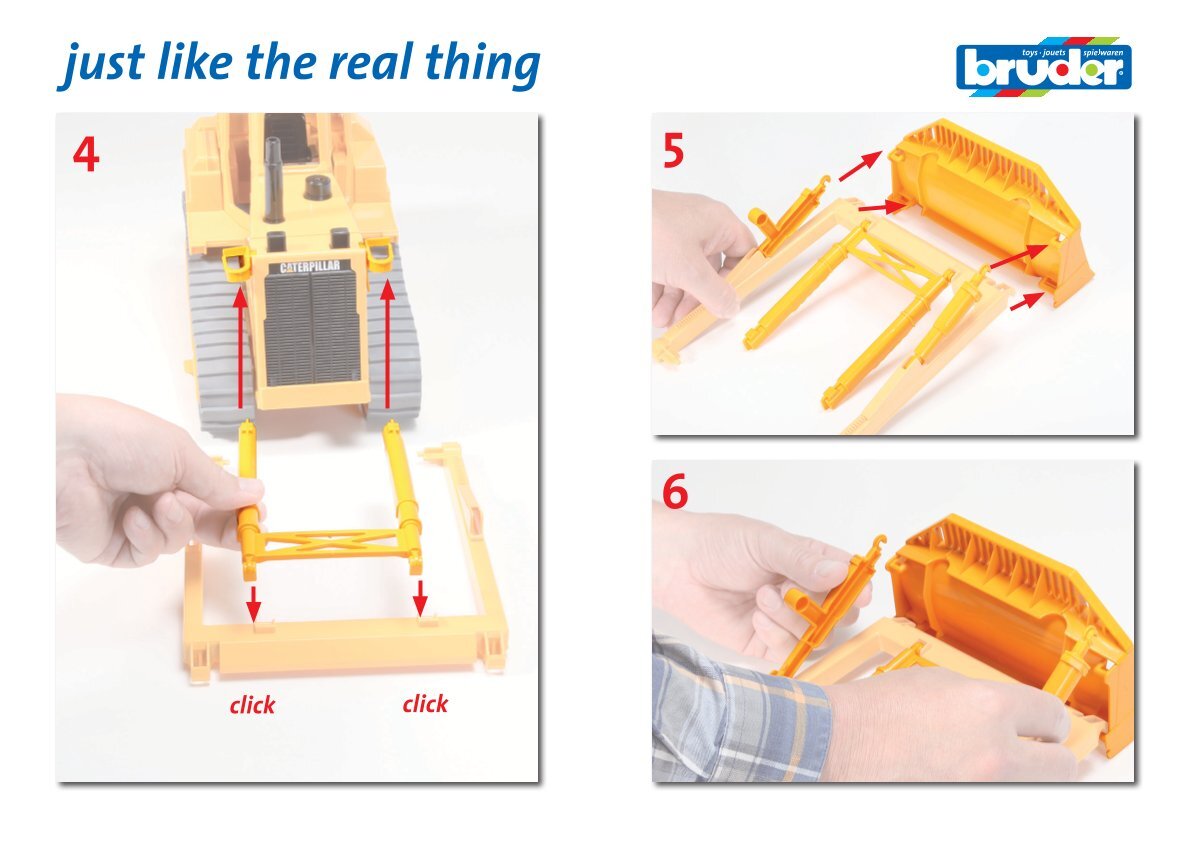 just like the real thing

toys · jouets · spielwaren
bruder

4

CATERPILLAR

click
click

5

6